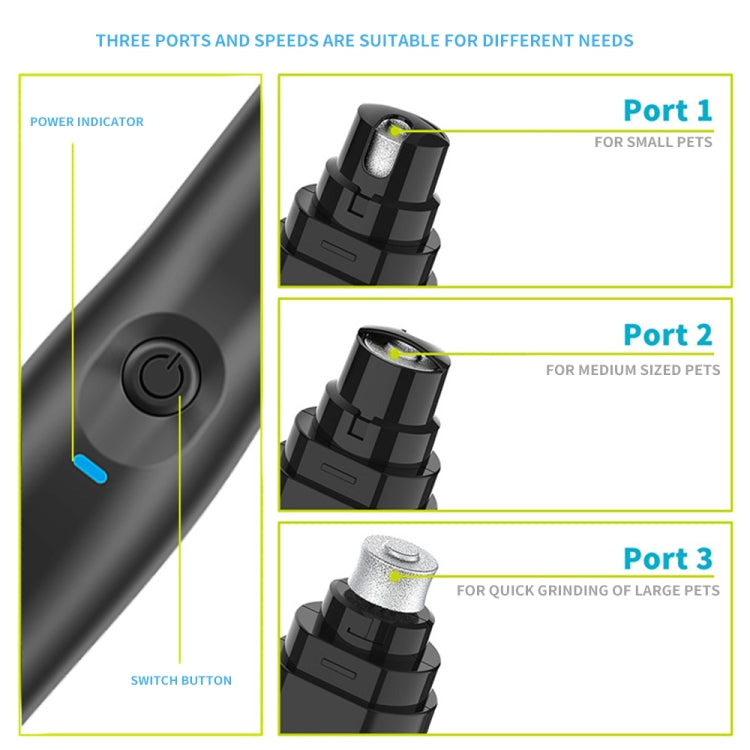 THREE PORTS AND SPEEDS ARE SUITABLE FOR DIFFERENT NEEDS

POWER INDICATOR

SWITCH BUTTON

Port 1
FOR SMALL PETS

Port 2
FOR MEDIUM SIZED PETS

Port 3
FOR QUICK GRINDING OF LARGE PETS